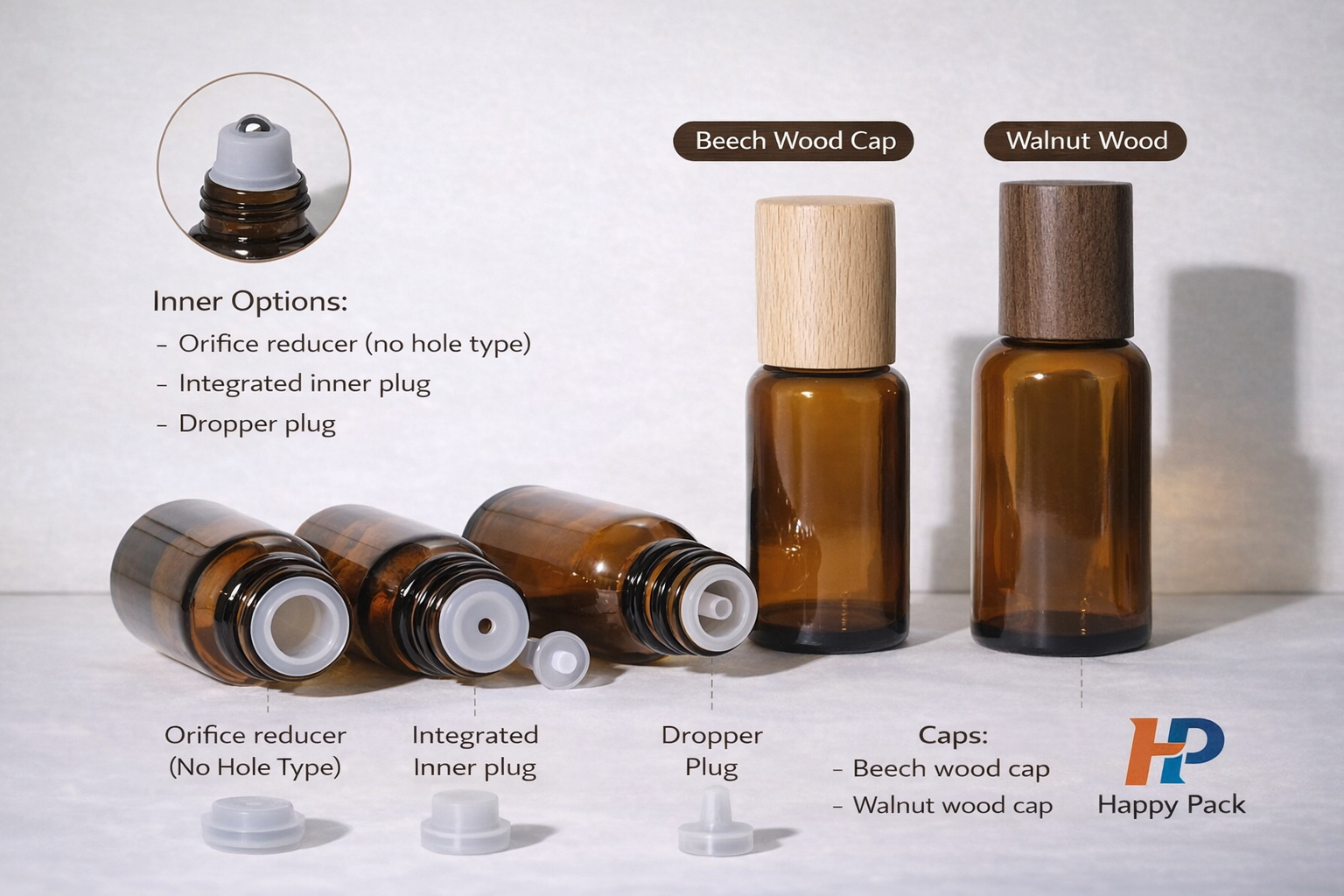 Beech Wood Cap

Walnut Wood

Inner Options:
- Orifice reducer (no hole type)
- Integrated inner plug
- Dropper plug

Orifice reducer (No Hole Type)

Integrated Inner plug

Dropper Plug

Caps:
- Beech wood cap
- Walnut wood cap

HP
Happy Pack